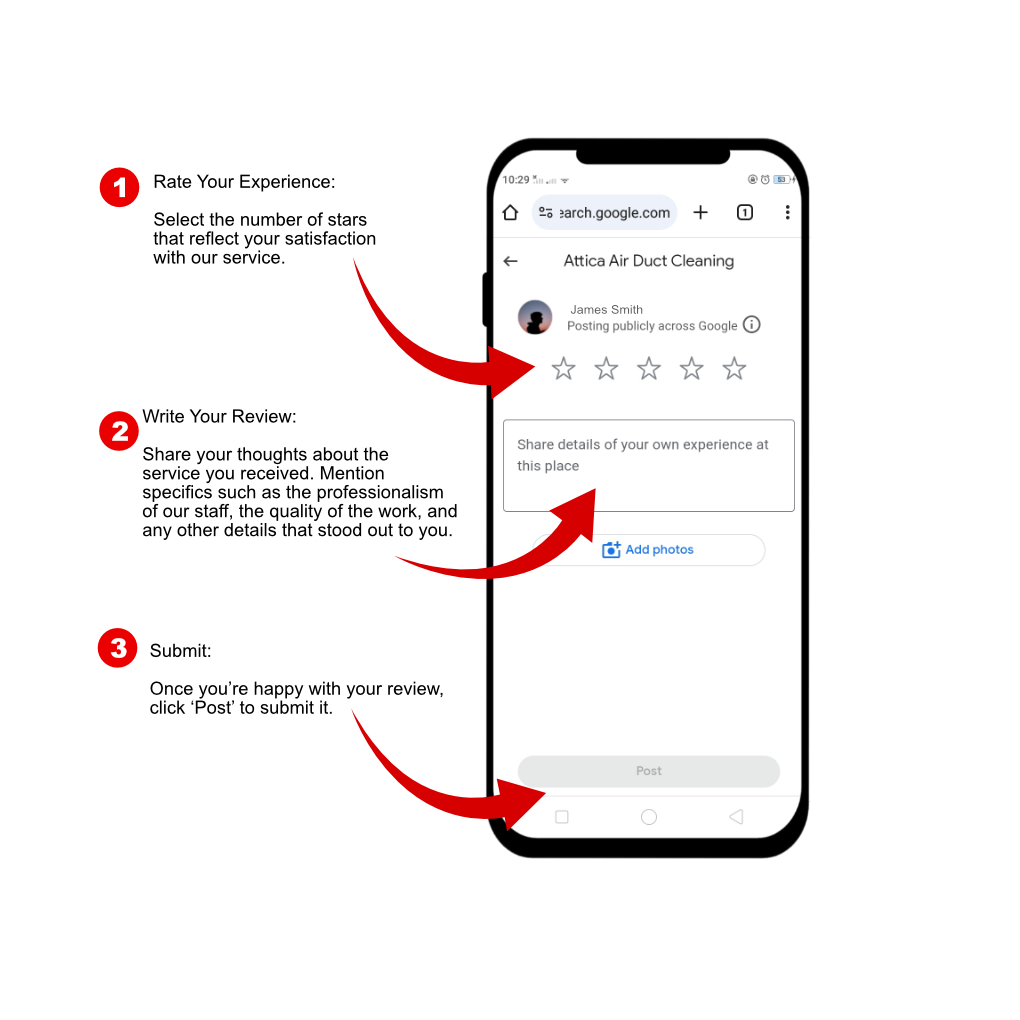 1 Rate Your Experience:

Select the number of stars that reflect your satisfaction with our service.

2 Write Your Review:

Share your thoughts about the service you received. Mention specifics such as the professionalism of our staff, the quality of the work, and any other details that stood out to you.

3 Submit:

Once you're happy with your review, click 'Post' to submit it.

10:29

earch.google.com

1

Attica Air Duct Cleaning

James Smith
Posting publicly across Google

Share details of your own experience at this place

Add photos

Post